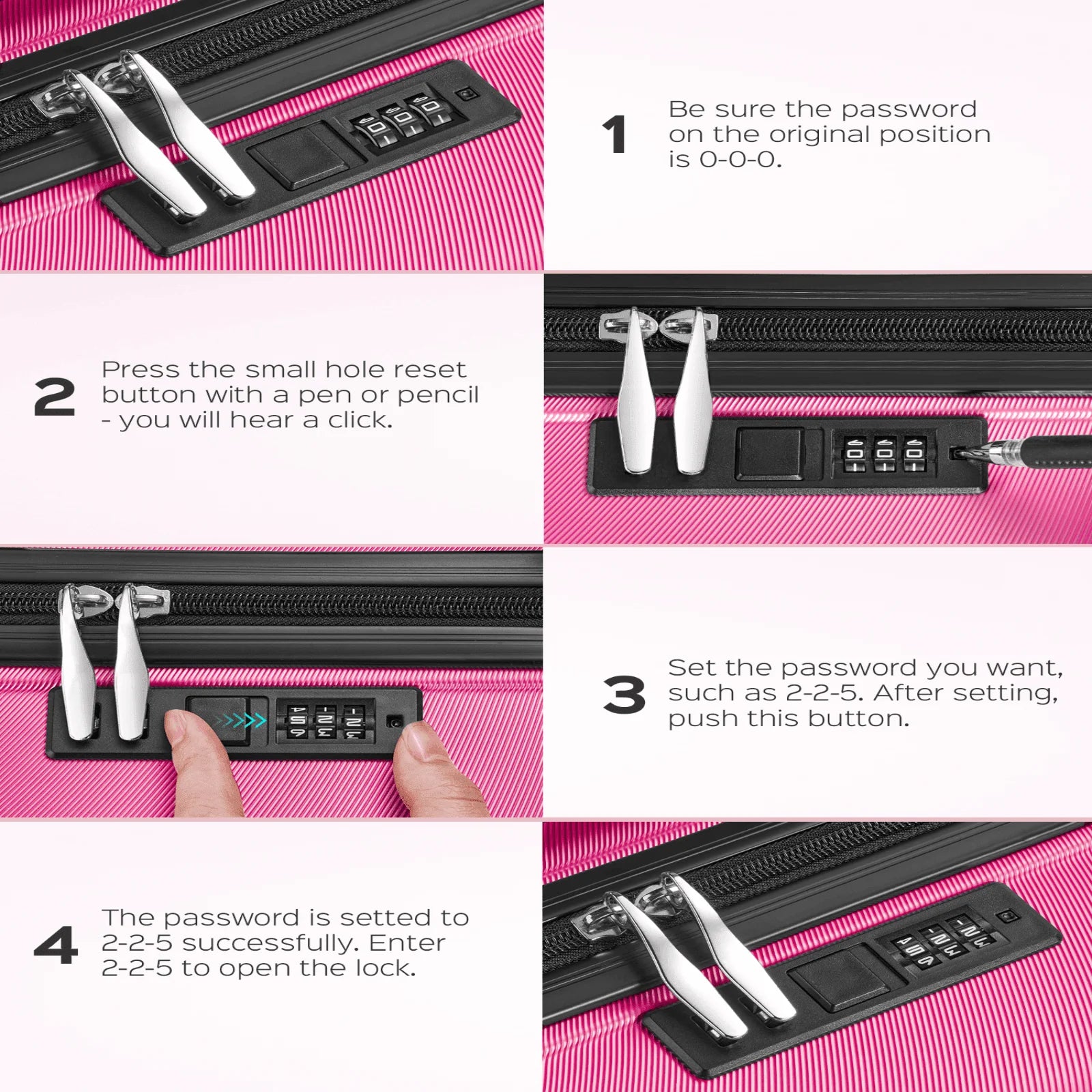 1

Be sure the password on the original position is 0-0-0.

2

Press the small hole reset button with a pen or pencil - you will hear a click.

3

Set the password you want, such as 2-2-5. After setting, push this button.

4

The password is setted to 2-2-5 successfully. Enter 2-2-5 to open the lock.