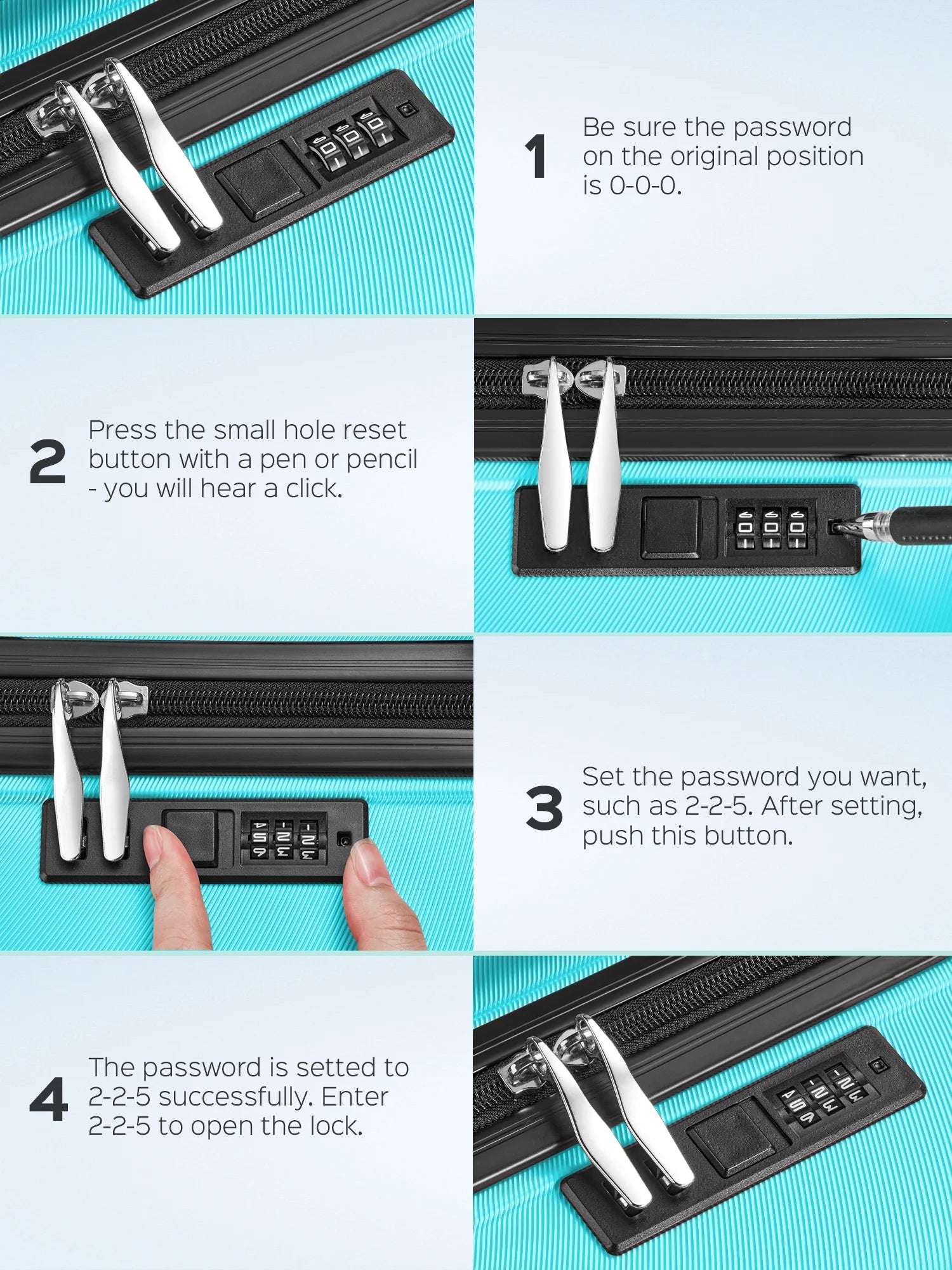 1 Be sure the password on the original position is 0-0-0.

2 Press the small hole reset button with a pen or pencil - you will hear a click.

3 Set the password you want, such as 2-2-5. After setting, push this button.

4 The password is setted to 2-2-5 successfully. Enter 2-2-5 to open the lock.