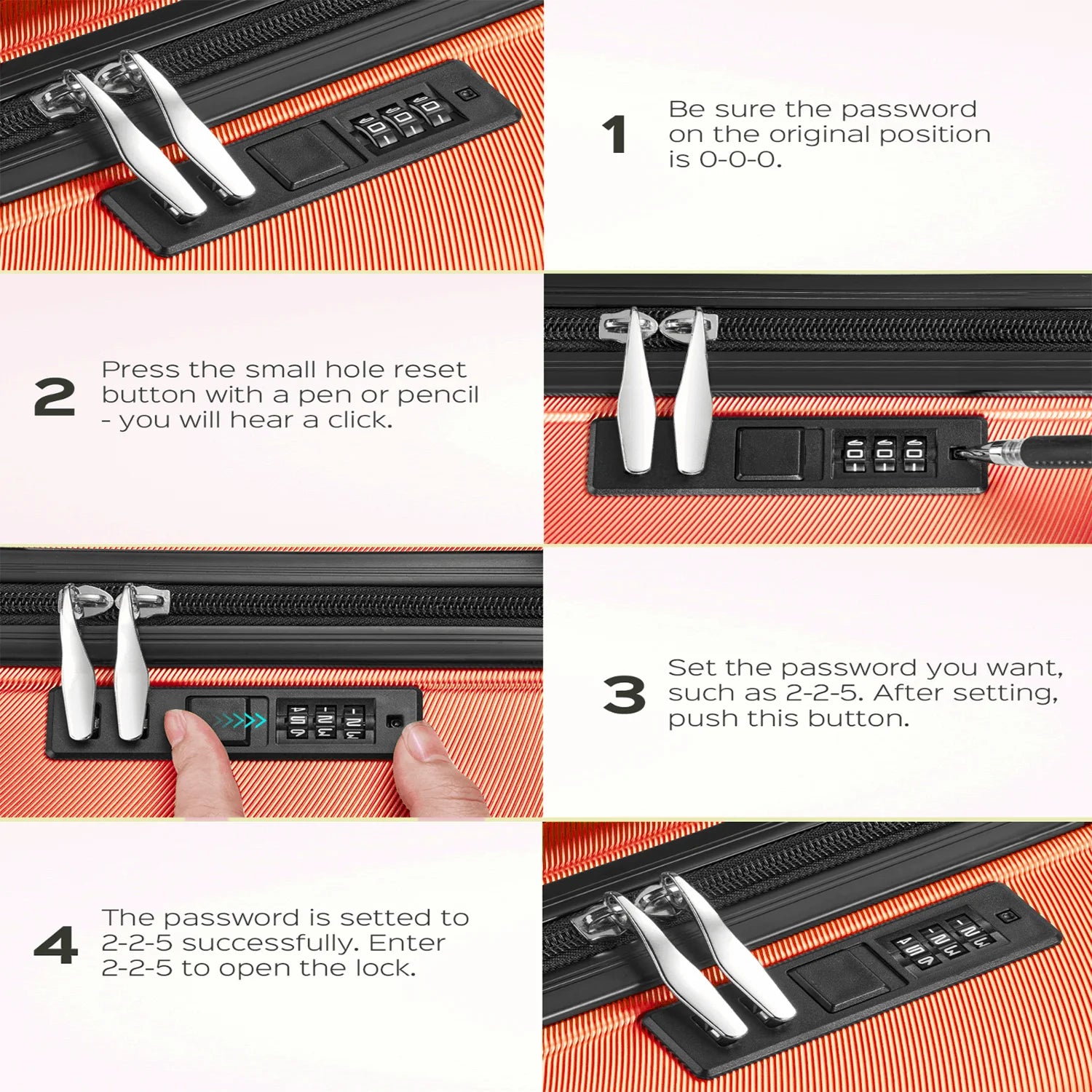 1 Be sure the password on the original position is 0-0-0.

2 Press the small hole reset button with a pen or pencil - you will hear a click.

3 Set the password you want, such as 2-2-5. After setting, push this button.

4 The password is setted to 2-2-5 successfully. Enter 2-2-5 to open the lock.